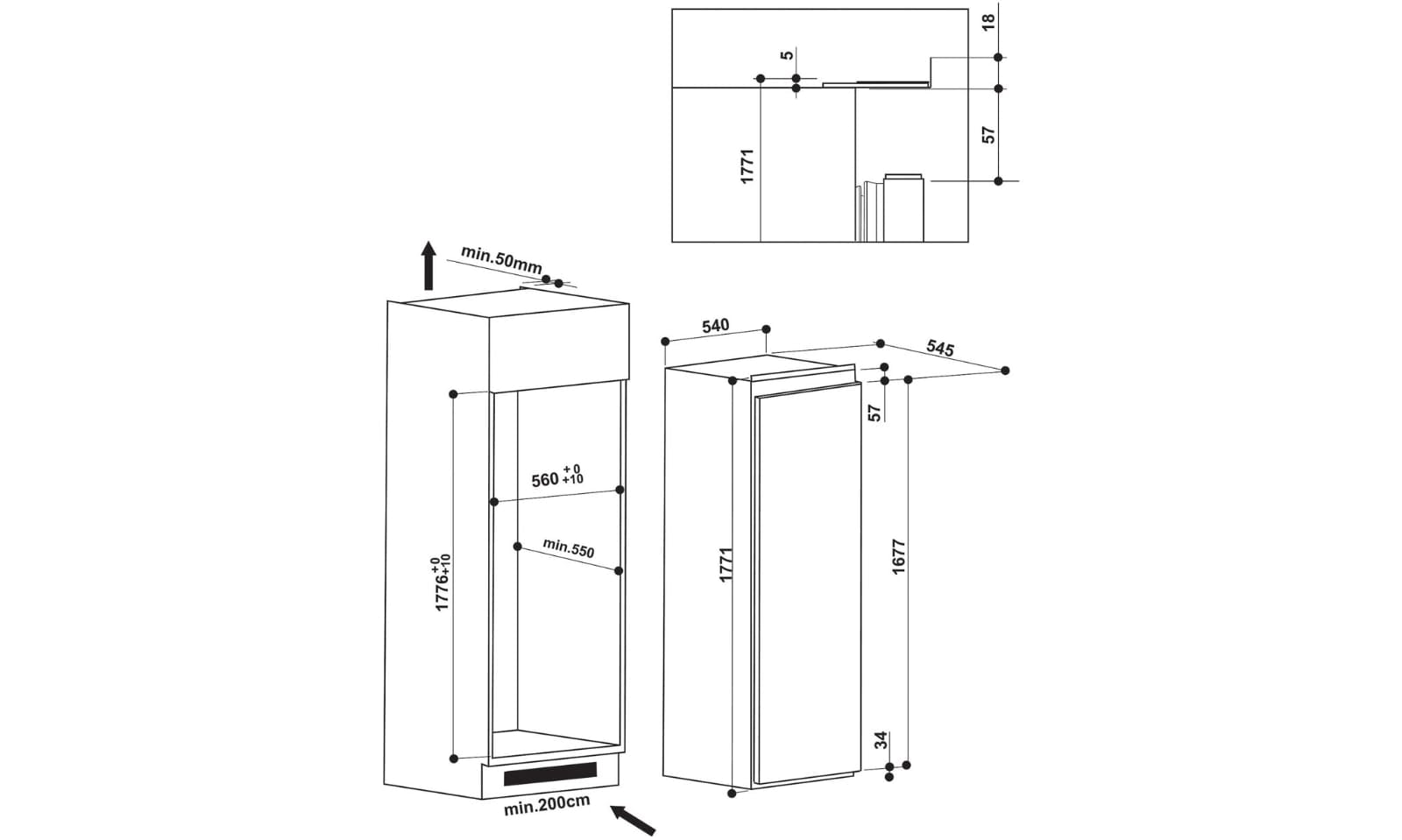 18
5
57
1771

min.50mm
540
545
57
$560^{+0}_{+10}$
min.550
$1776^{+0}_{+10}$
1771
1677
34
min.200cm